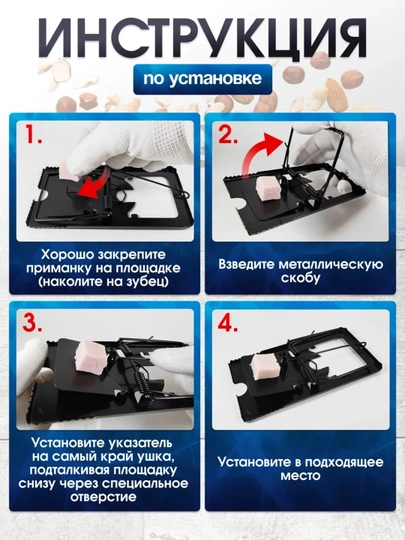 ИНСТРУКЦИЯ

по установке

1.

Хорошо закрепите приманку на площадке (наколите на зубец)

2.

Взведите металлическую скобу

3.

Установите указатель на самый край ушка, подталкивая площадку снизу через специальное отверстие

4.

Установите в подходящее место