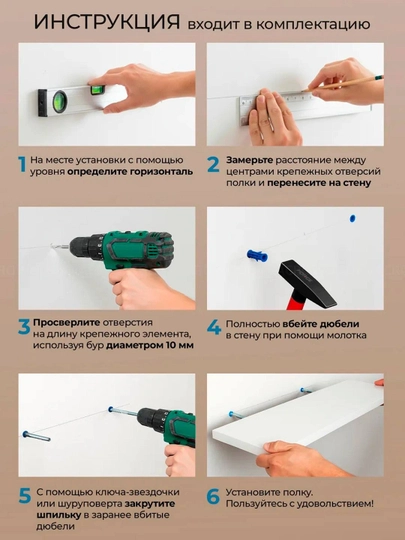 ИНСТРУКЦИЯ входит в комплектацию

1 На месте установки с помощью уровня определите горизонталь

2 Замерьте расстояние между центрами крепежных отверсий полки и перенесите на стену

3 Просверлите отверстия на длину крепежного элемента, используя бур диаметром 10 мм

4 Полностью вбейте дюбели в стену при помощи молотка

5 С помощью ключа-звездочки или шуруповерта закрутите шпильку в заранее вбитые дюбели

6 Установите полку. Пользуйтесь с удовольствием!