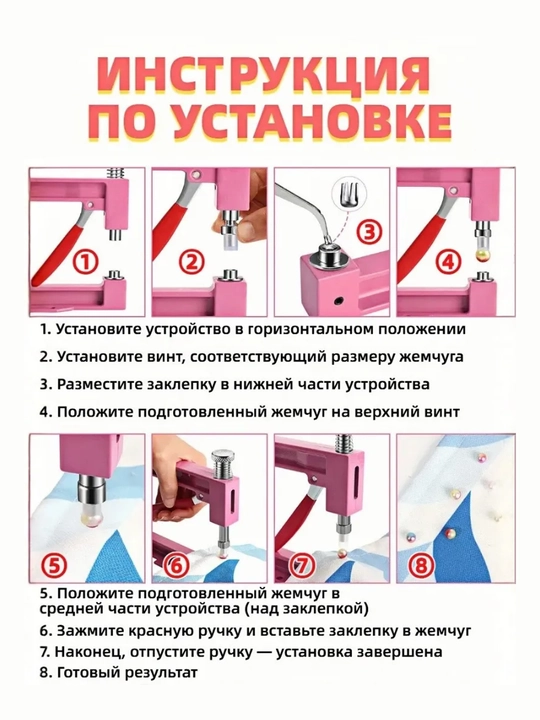 ИНСТРУКЦИЯ
ПО УСТАНОВКЕ

①

②

③

④

1. Установите устройство в горизонтальном положении

2. Установите винт, соответствующий размеру жемчуга

3. Разместите заклепку в нижней части устройства

4. Положите подготовленный жемчуг на верхний винт

⑤

⑥

⑦

⑧

5. Положите подготовленный жемчуг в средней части устройства (над заклепкой)

6. Зажмите красную ручку и вставьте заклепку в жемчуг

7. Наконец, отпустите ручку — установка завершена

8. Готовый результат