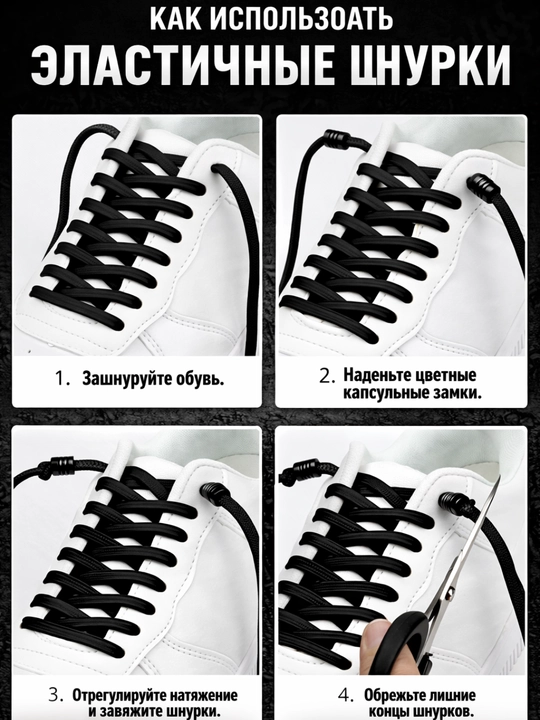 КАК ИСПОЛЬЗОАТЬ
ЭЛАСТИЧНЫЕ ШНУРКИ

1. Зашнуруйте обувь.

2. Наденьте цветные капсульные замки.

3. Отрегулируйте натяжение и завяжите шнурки.

4. Обрежьте лишние концы шнурков.