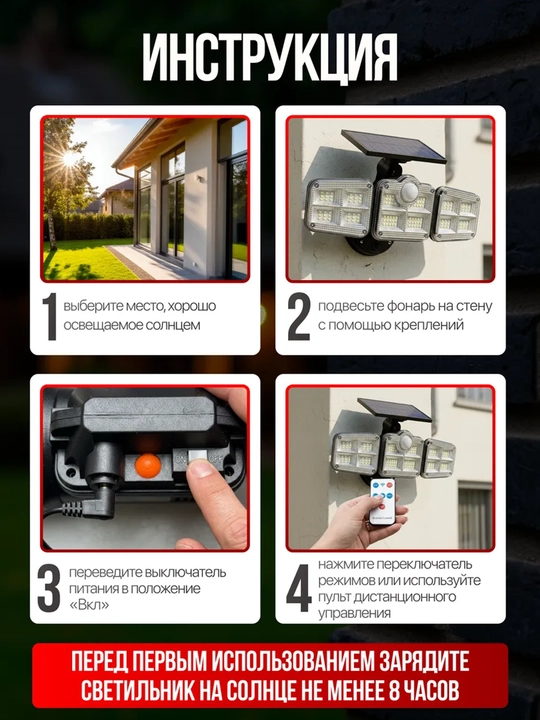 ИНСТРУКЦИЯ

1 выберите место, хорошо освещаемое солнцем

2 подвесьте фонарь на стену с помощью креплений

3 переведите выключатель питания в положение «Вкл»

4 нажмите переключатель режимов или используйте пульт дистанционного управления

ПЕРЕД ПЕРВЫМ ИСПОЛЬЗОВАНИЕМ ЗАРЯДИТЕ СВЕТИЛЬНИК НА СОЛНЦЕ НЕ МЕНЕЕ 8 ЧАСОВ