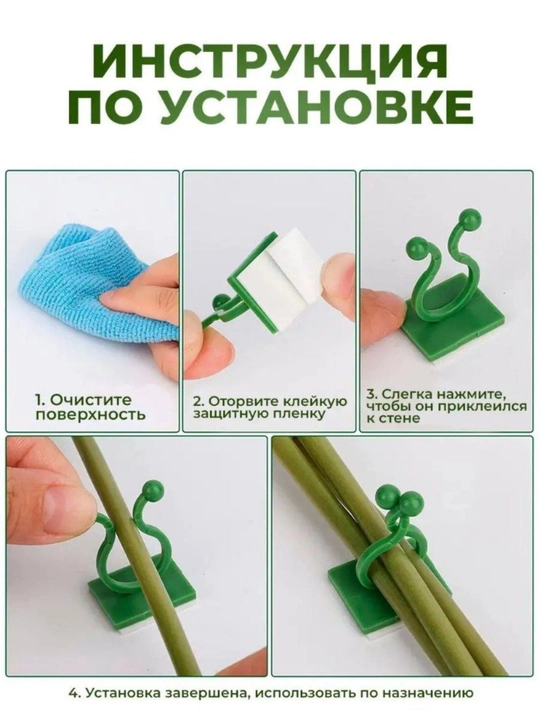 ИНСТРУКЦИЯ ПО УСТАНОВКЕ

1. Очистите поверхность

2. Оторвите клейкую защитную пленку

3. Слегка нажмите, чтобы он приклеился к стене

4. Установка завершена, использовать по назначению