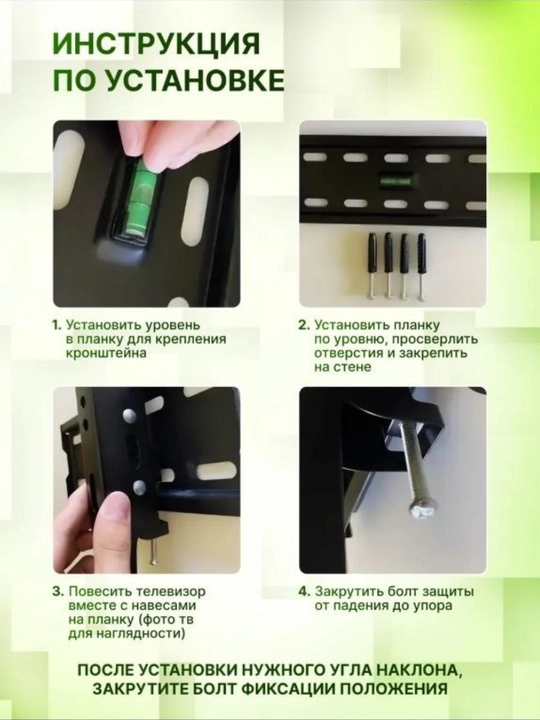 ИНСТРУКЦИЯ
ПО УСТАНОВКЕ

1. Установить уровень в планку для крепления кронштейна

2. Установить планку по уровню, просверлить отверстия и закрепить на стене

3. Повесить телевизор вместе с навесами на планку (фото тв для наглядности)

4. Закрутить болт защиты от падения до упора

ПОСЛЕ УСТАНОВКИ НУЖНОГО УГЛА НАКЛОНА,
ЗАКРУТИТЕ БОЛТ ФИКСАЦИИ ПОЛОЖЕНИЯ