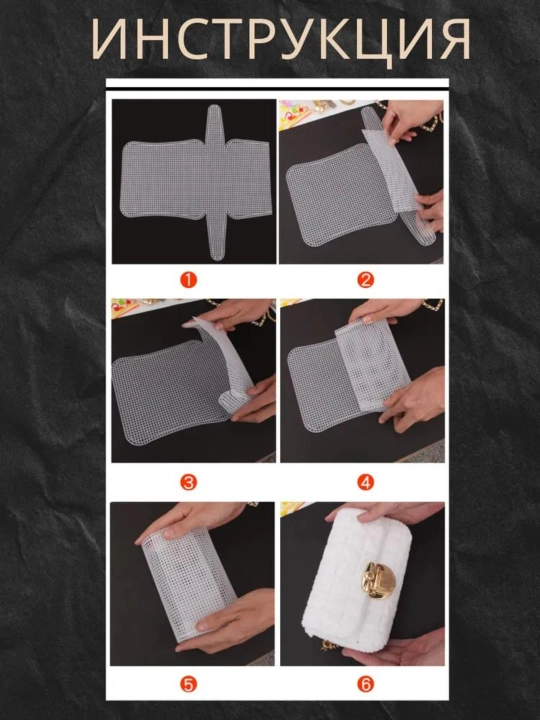 ИНСТРУКЦИЯ

1

2

3

4

5

6