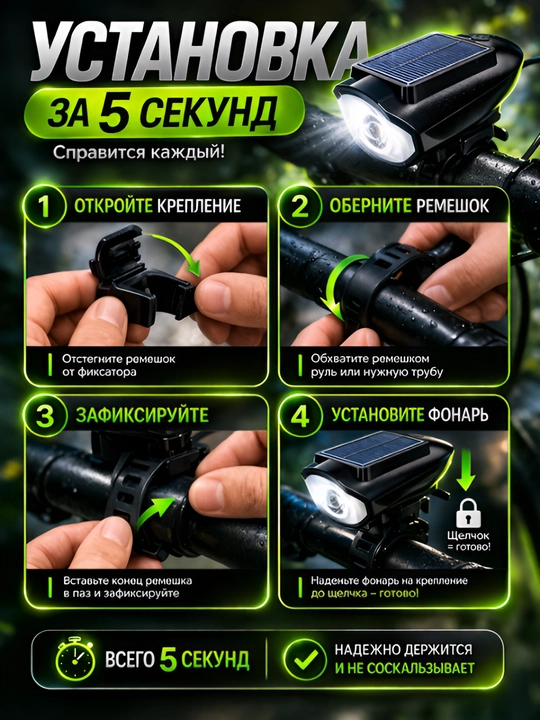 УСТАНОВКА

ЗА 5 СЕКУНД

Справится каждый!

1 ОТКРОЙТЕ КРЕПЛЕНИЕ

Отстегните ремешок от фиксатора

2 ОБЕРНИТЕ РЕМЕШОК

Обхватите ремешком руль или нужную трубу

3 ЗАФИКСИРУЙТЕ

Вставьте конец ремешка в паз и зафиксируйте

4 УСТАНОВИТЕ ФОНАРЬ

Щелчок = готово!

Наденьте фонарь на крепление до щелчка – готово!

ВСЕГО 5 СЕКУНД

НАДЕЖНО ДЕРЖИТСЯ И НЕ СОСКАЛЬЗЫВАЕТ