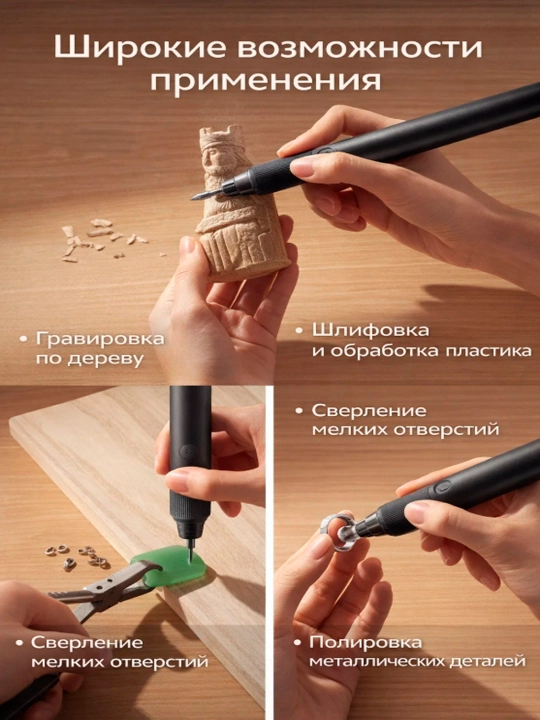 Широкие возможности применения

• Гравировка по дереву

• Шлифовка и обработка пластика

• Сверление мелких отверстий

• Сверление мелких отверстий

• Полировка металлических деталей