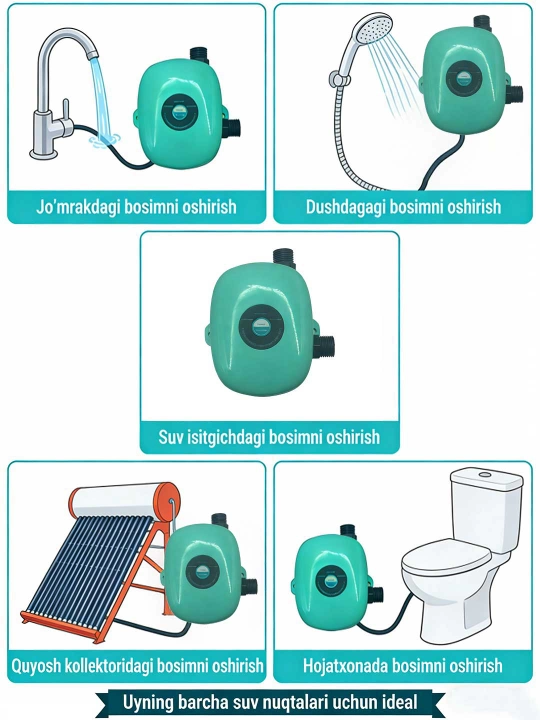 Jo'mrakdagi bosimni oshirish

Dushdagagi bosimni oshirish

Suv isitgichdagi bosimni oshirish

Quyosh kollektoridagi bosimni oshirish

Hojatxonada bosimni oshirish

Uyning barcha suv nuqtalari uchun ideal