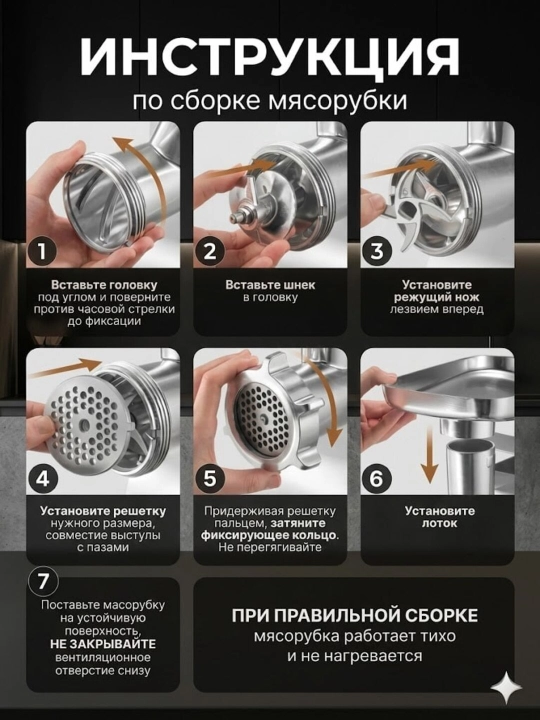 ИНСТРУКЦИЯ
по сборке мясорубки

1
Вставьте головку под углом и поверните против часовой стрелки до фиксации

2
Вставьте шнек в головку

3
Установите режущий нож лезвием вперед

4
Установите решетку нужного размера, совместие выступы с пазами

5
Придерживая решетку пальцем, затяните фиксирующее кольцо. Не перегягивайте

6
Установите лоток

7
Поставьте масорубку на устойчивую поверхность, НЕ ЗАКРЫВАЙТЕ вентиляционное отверстие снизу

ПРИ ПРАВИЛЬНОЙ СБОРКЕ
мясорубка работает тихо и не нагревается