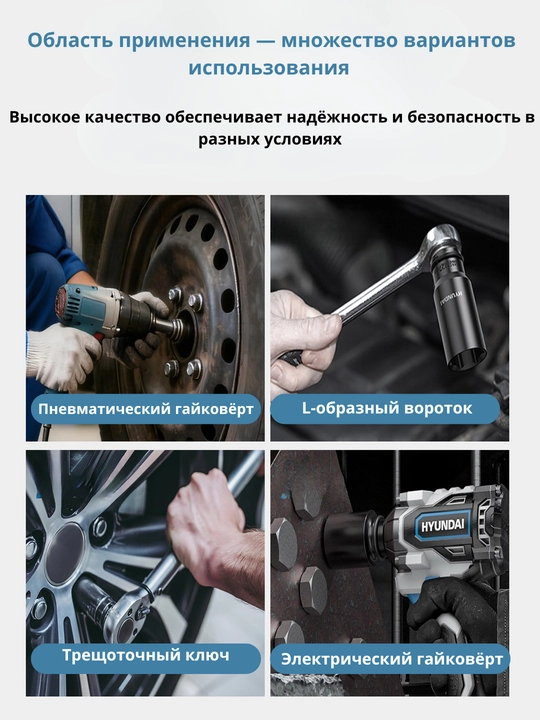 Область применения — множество вариантов использования

Высокое качество обеспечивает надёжность и безопасность в разных условиях

Пневматический гайковёрт

HYUNDAI

L-образный вороток

Трещоточный ключ

HYUNDAI

Электрический гайковёрт