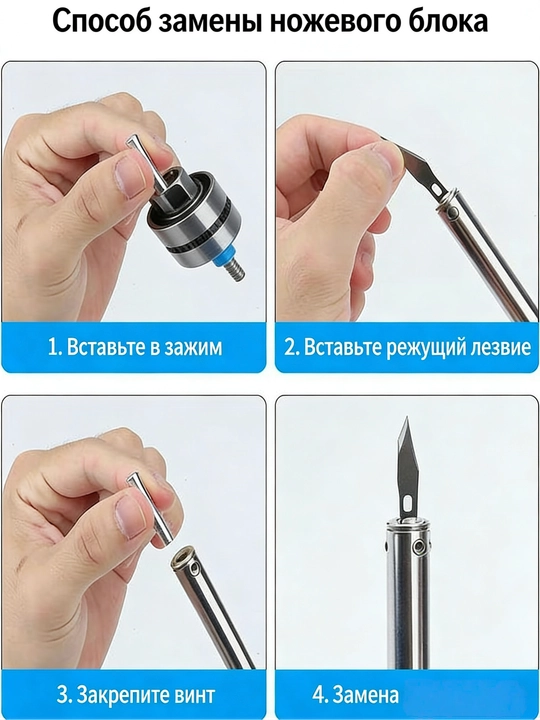 Способ замены ножевого блока

1. Вставьте в зажим

2. Вставьте режущий лезвие

3. Закрепите винт

4. Замена