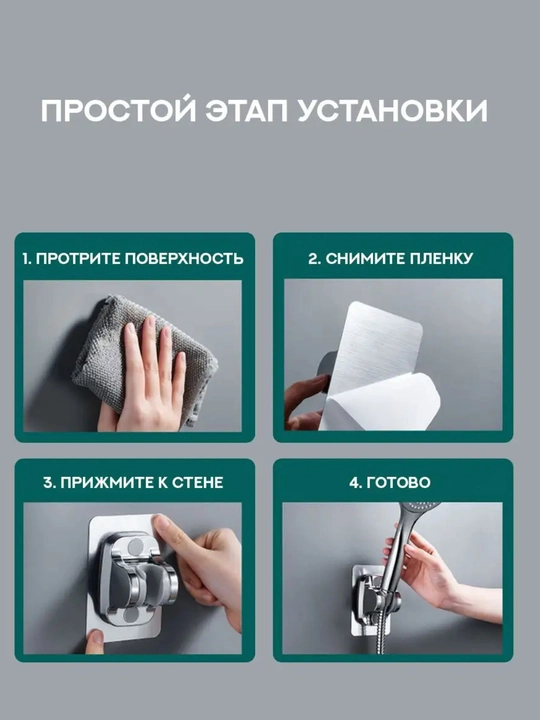 ПРОСТОЙ ЭТАП УСТАНОВКИ

1. ПРОТРИТЕ ПОВЕРХНОСТЬ

2. СНИМИТЕ ПЛЕНКУ

3. ПРИЖМИТЕ К СТЕНЕ

4. ГОТОВО