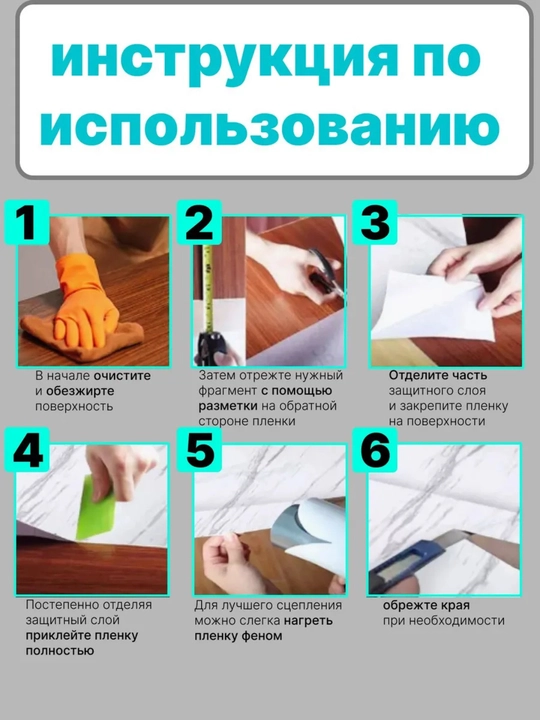 инструкция по использованию

1

В начале очистите и обезжирте поверхность

2

Затем отрежте нужный фрагмент с помощью разметки на обратной стороне пленки

3

Отделите часть защитного слоя и закрепите пленку на поверхности

4

Постепенно отделяя защитный слой приклейте пленку полностью

5

Для лучшего сцепления можно слегка нагреть пленку феном

6

обрежте края при необходимости