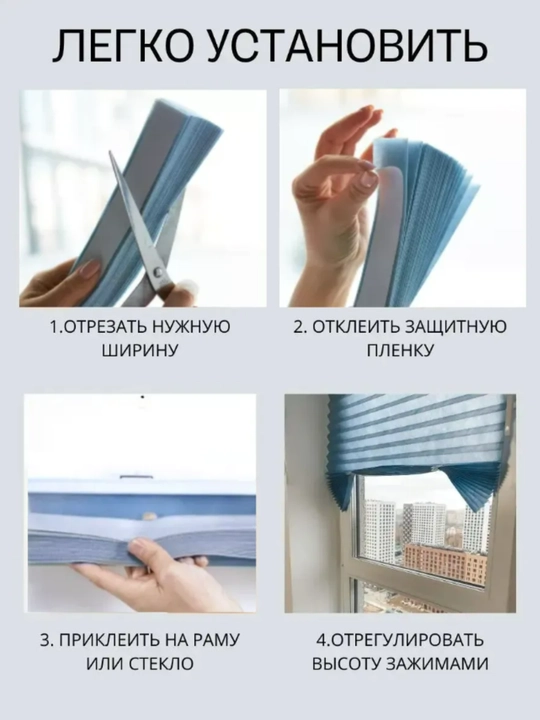 ЛЕГКО УСТАНОВИТЬ

1.ОТРЕЗАТЬ НУЖНУЮ ШИРИНУ

2. ОТКЛЕИТЬ ЗАЩИТНУЮ ПЛЕНКУ

3. ПРИКЛЕИТЬ НА РАМУ ИЛИ СТЕКЛО

4.ОТРЕГУЛИРОВАТЬ ВЫСОТУ ЗАЖИМАМИ