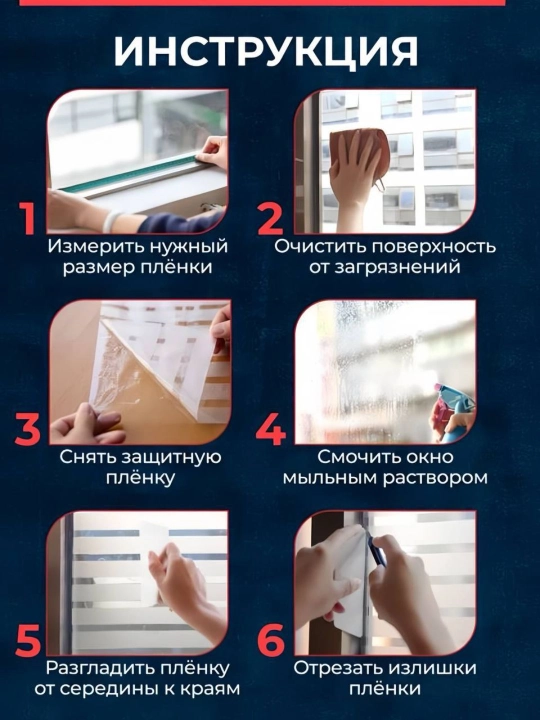 ИНСТРУКЦИЯ

1
Измерить нужный размер плёнки

2
Очистить поверхность от загрязнений

3
Снять защитную плёнку

4
Смочить окно мыльным раствором

5
Разгладить плёнку от середины к краям

6
Отрезать излишки плёнки