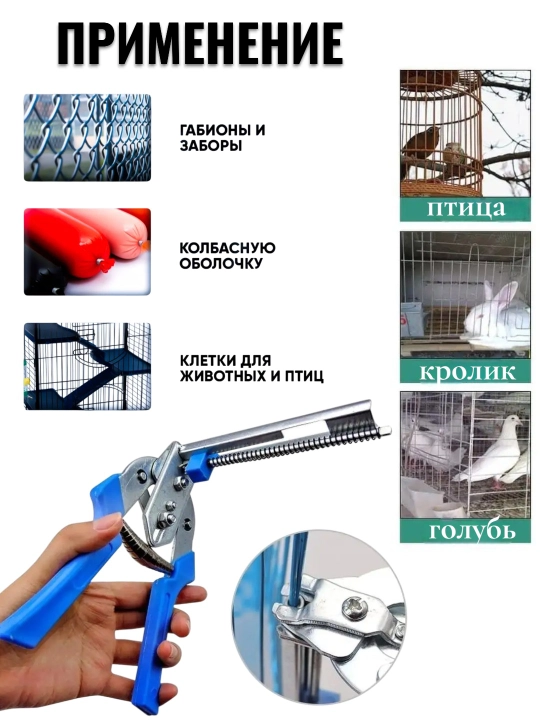 ПРИМЕНЕНИЕ

ГАБИОНЫ И
ЗАБОРЫ

КОЛБАСНУЮ
ОБОЛОЧКУ

КЛЕТКИ ДЛЯ
ЖИВОТНЫХ И ПТИЦ

птица

кролик

голубь