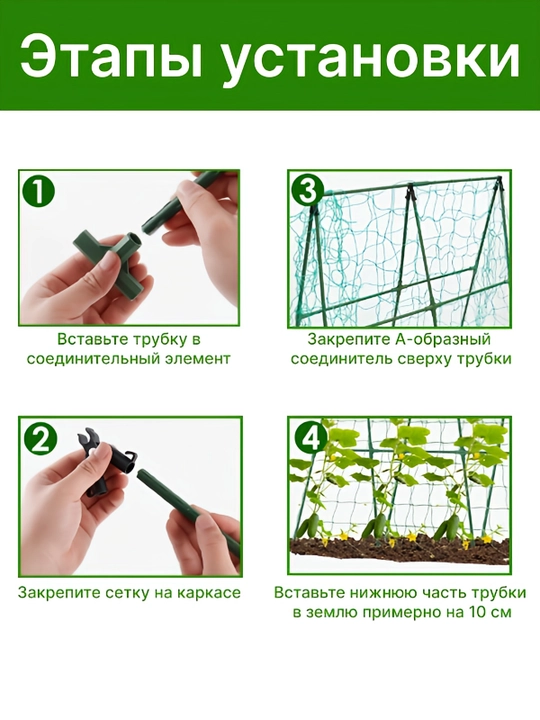 Этапы установки

1

Вставьте трубку в соединительный элемент

2

Закрепите сетку на каркасе

3

Закрепите А-образный соединитель сверху трубки

4

Вставьте нижнюю часть трубки в землю примерно на 10 см