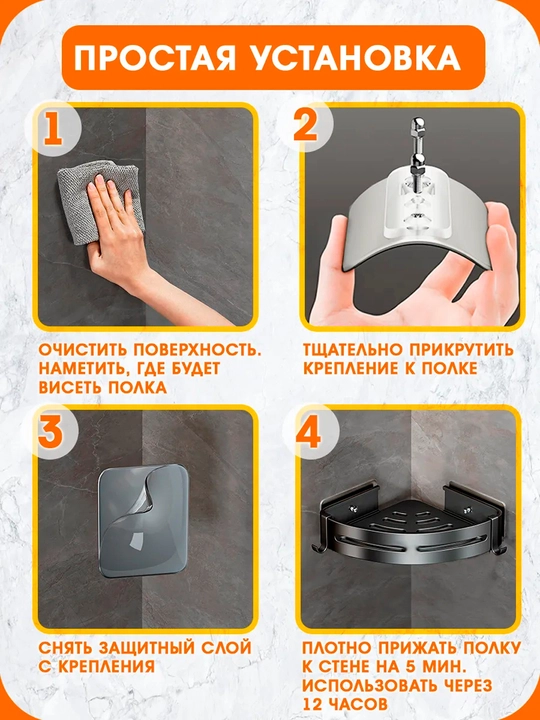 ПРОСТАЯ УСТАНОВКА

1

ОЧИСТИТЬ ПОВЕРХНОСТЬ. НАМЕТИТЬ, ГДЕ БУДЕТ ВИСЕТЬ ПОЛКА

2

ТЩАТЕЛЬНО ПРИКРУТИТЬ КРЕПЛЕНИЕ К ПОЛКЕ

3

СНЯТЬ ЗАЩИТНЫЙ СЛОЙ С КРЕПЛЕНИЯ

4

ПЛОТНО ПРИЖАТЬ ПОЛКУ К СТЕНЕ НА 5 МИН. ИСПОЛЬЗОВАТЬ ЧЕРЕЗ 12 ЧАСОВ