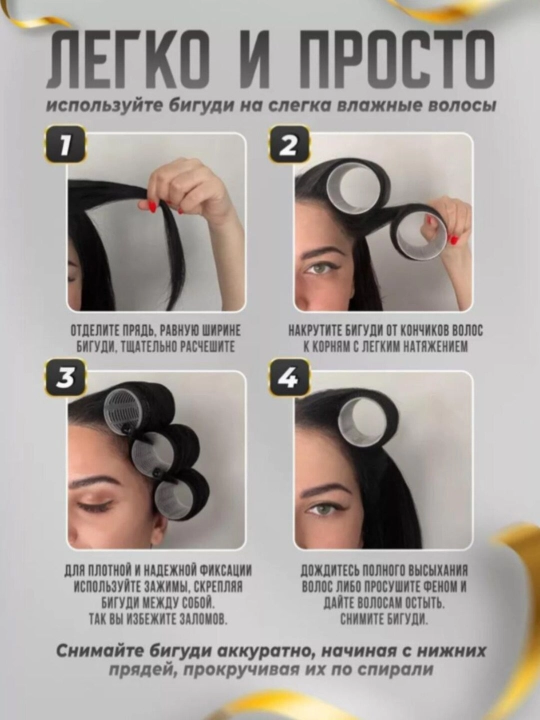 ЛЕГКО И ПРОСТО

используйте бигуди на слегка влажные волосы

1

ОТДЕЛИТЕ ПРЯДЬ, РАВНУЮ ШИРИНЕ БИГУДИ, ТЩАТЕЛЬНО РАСЧЕШИТЕ

2

НАКРУТИТЕ БИГУДИ ОТ КОНЧИКОВ ВОЛОС К КОРНЯМ С ЛЕГКИМ НАТЯЖЕНИЕМ

3

ДЛЯ ПЛОТНОЙ И НАДЕЖНОЙ ФИКСАЦИИ ИСПОЛЬЗУЙТЕ ЗАЖИМЫ, СКРЕПЛЯЯ БИГУДИ МЕЖДУ СОБОЙ. ТАК ВЫ ИЗБЕЖИТЕ ЗАЛОМОВ.

4

ДОЖДИТЕСЬ ПОЛНОГО ВЫСЫХАНИЯ ВОЛОС ЛИБО ПРОСУШИТЕ ФЕНОМ И ДАЙТЕ ВОЛОСАМ ОСТЫТЬ. СНИМИТЕ БИГУДИ.

Снимайте бигуди аккуратно, начиная с нижних прядей, прокручивая их по спирали