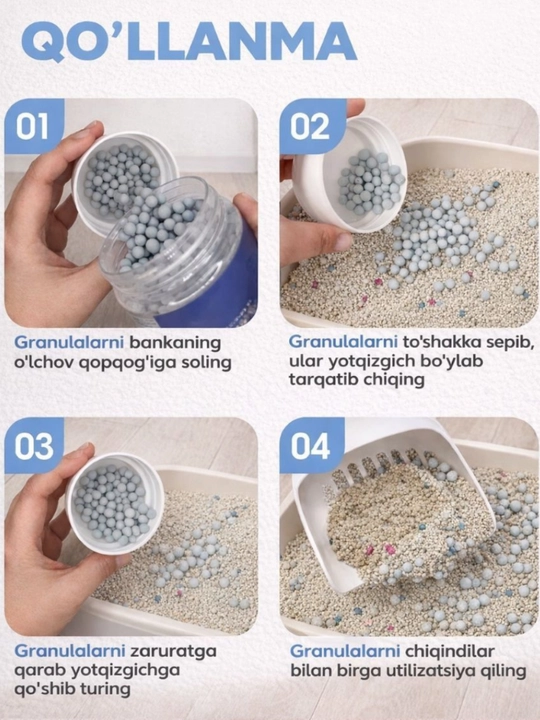 QO'LLANMA

01

Granulalarni bankaning o'lchov qopqog'iga soling

02

Granulalarni to'shakka sepib, ular yotqizgich bo'ylab tarqatib chiqing

03

Granulalarni zaruratga qarab yotqizgichga qo'shib turing

04

Granulalarni chiqindilar bilan birga utilizatsiya qiling