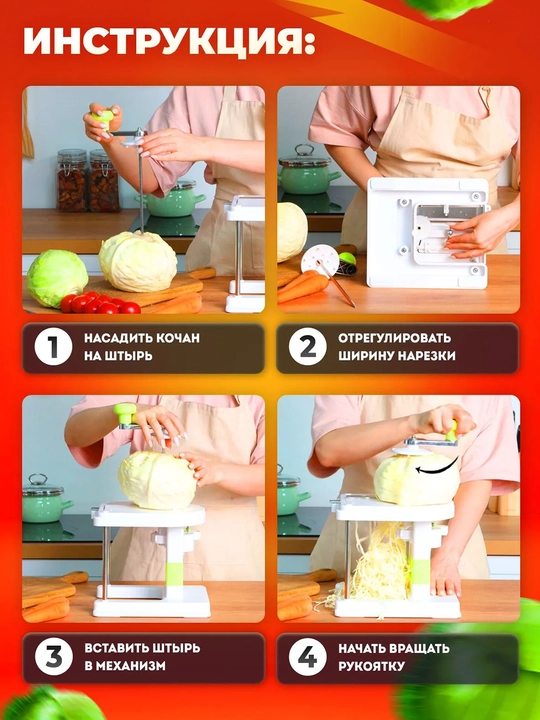 ИНСТРУКЦИЯ:

1 НАСАДИТЬ КОЧАН НА ШТЫРЬ

2 ОТРЕГУЛИРОВАТЬ ШИРИНУ НАРЕЗКИ

3 ВСТАВИТЬ ШТЫРЬ В МЕХАНИЗМ

4 НАЧАТЬ ВРАЩАТЬ РУКОЯТКУ