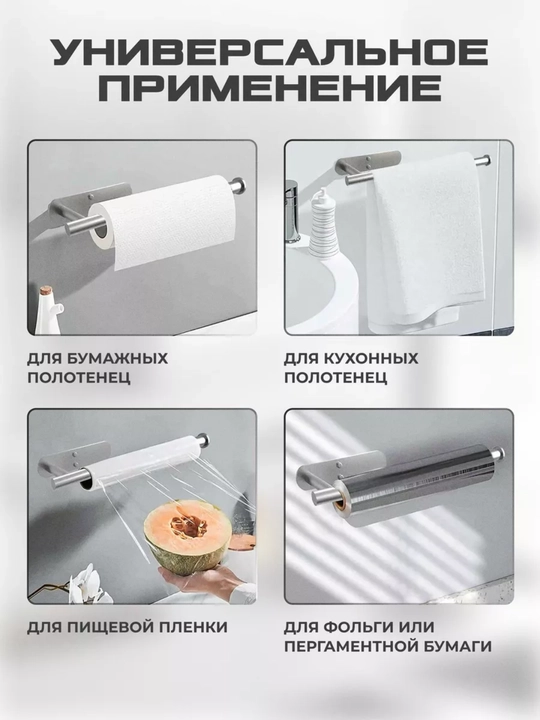 УНИВЕРСАЛЬНОЕ ПРИМЕНЕНИЕ

ДЛЯ БУМАЖНЫХ ПОЛОТЕНЕЦ

ДЛЯ КУХОННЫХ ПОЛОТЕНЕЦ

ДЛЯ ПИЩЕВОЙ ПЛЕНКИ

ДЛЯ ФОЛЬГИ ИЛИ ПЕРГАМЕНТНОЙ БУМАГИ