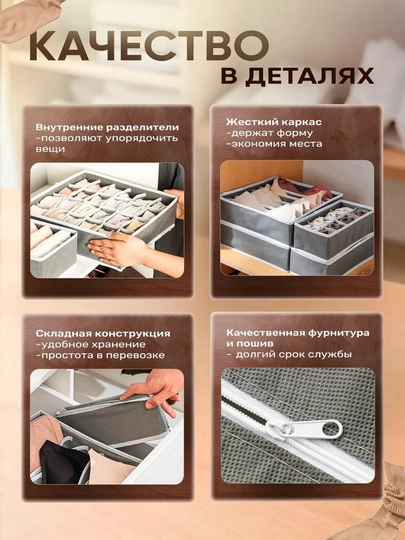 КАЧЕСТВО
В ДЕТАЛЯХ

Внутренние разделители
-позволяют упорядочить вещи

Жесткий каркас
-держат форму
-экономия места

Складная конструкция
-удобное хранение
-простота в перевозке

Качественная фурнитура и пошив
- долгий срок службы