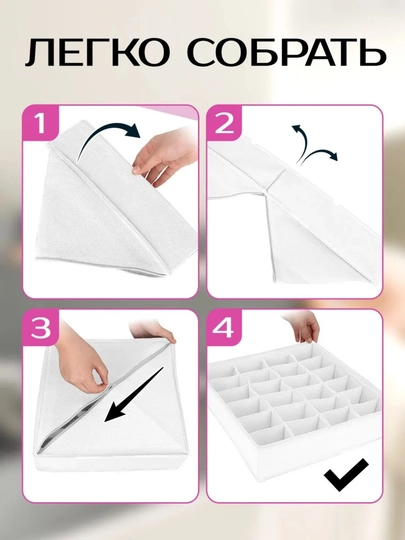 ЛЕГКО СОБРАТЬ

1

2

3

4