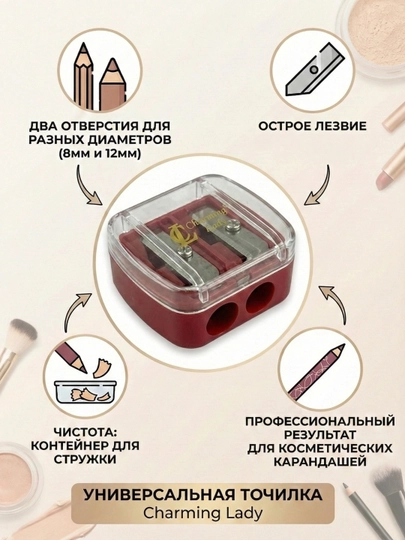 ДВА ОТВЕРСТИЯ ДЛЯ РАЗНЫХ ДИАМЕТРОВ (8мм и 12мм)

ОСТРОЕ ЛЕЗВИЕ

CL Charming Lady

ЧИСТОТА: КОНТЕЙНЕР ДЛЯ СТРУЖКИ

ПРОФЕССИОНАЛЬНЫЙ РЕЗУЛЬТАТ ДЛЯ КОСМЕТИЧЕСКИХ КАРАНДАШЕЙ

УНИВЕРСАЛЬНАЯ ТОЧИЛКА
Charming Lady