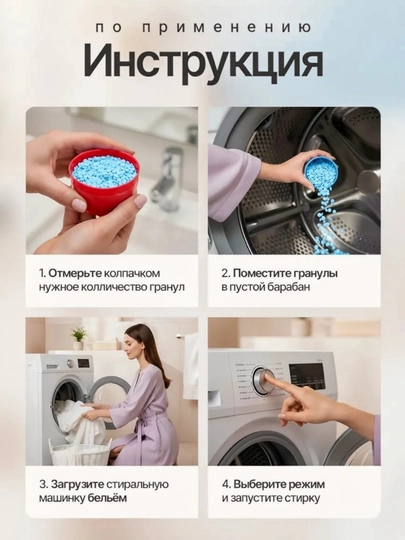 по применению
Инструкция

1. Отмерьте колпачком нужное колличество гранул

2. Поместите гранулы в пустой барабан

3. Загрузите стиральную машинку бельём

4. Выберите режим и запустите стирку