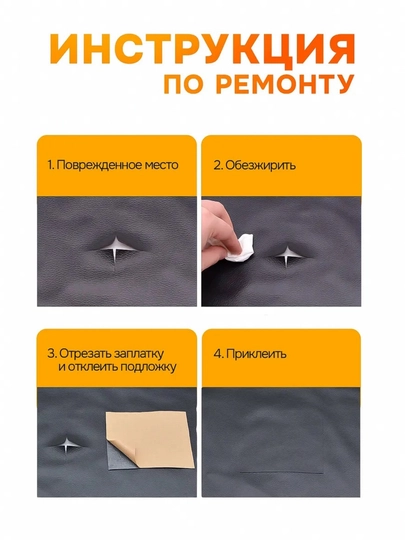 ИНСТРУКЦИЯ
ПО РЕМОНТУ

1. Поврежденное место

2. Обезжирить

3. Отрезать заплатку и отклеить подложку

4. Приклеить