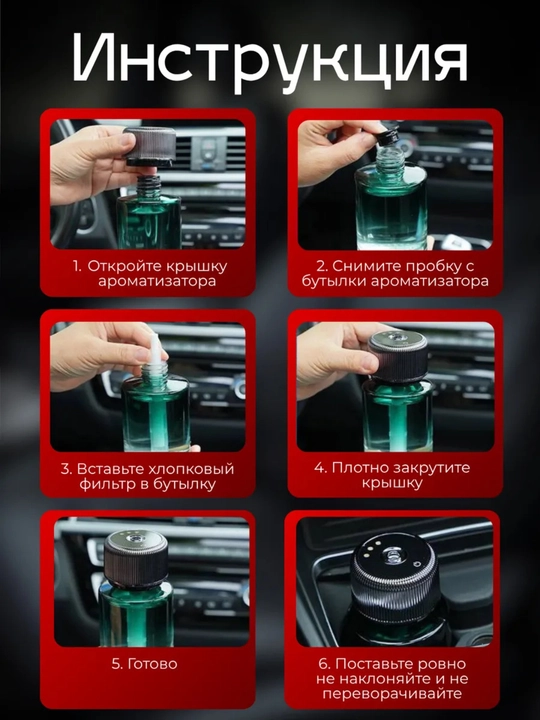 Инструкция

1. Откройте крышку ароматизатора

2. Снимите пробку с бутылки ароматизатора

3. Вставьте хлопковый фильтр в бутылку

4. Плотно закрутите крышку

5. Готово

6. Поставьте ровно не наклоняйте и не переворачивайте