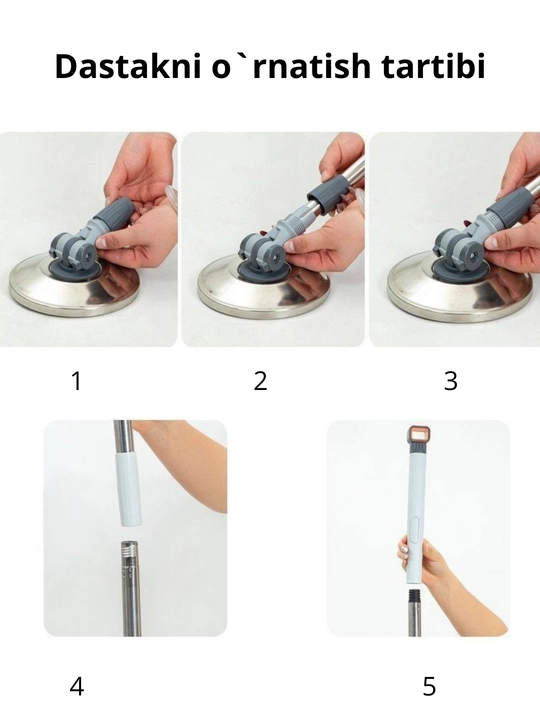 Dastakni o`rnatish tartibi

1

2

3

4

5