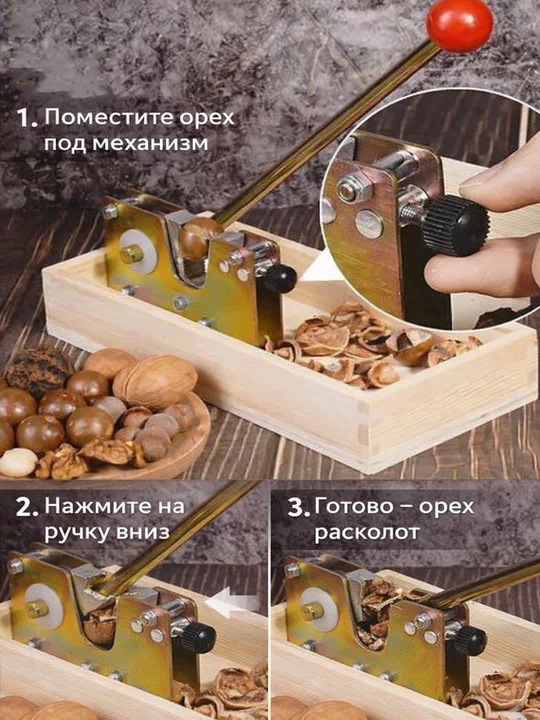 1. Поместите орех под механизм

2. Нажмите на ручку вниз

3. Готово – орех расколот