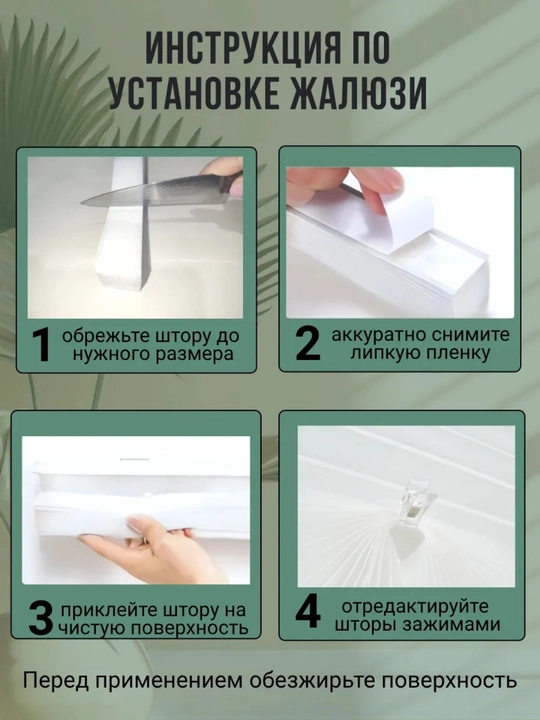 ИНСТРУКЦИЯ ПО УСТАНОВКЕ ЖАЛЮЗИ

1 обрежьте штору до нужного размера

2 аккуратно снимите липкую пленку

3 приклейте штору на чистую поверхность

4 отредактируйте шторы зажимами

Перед применением обезжирьте поверхность