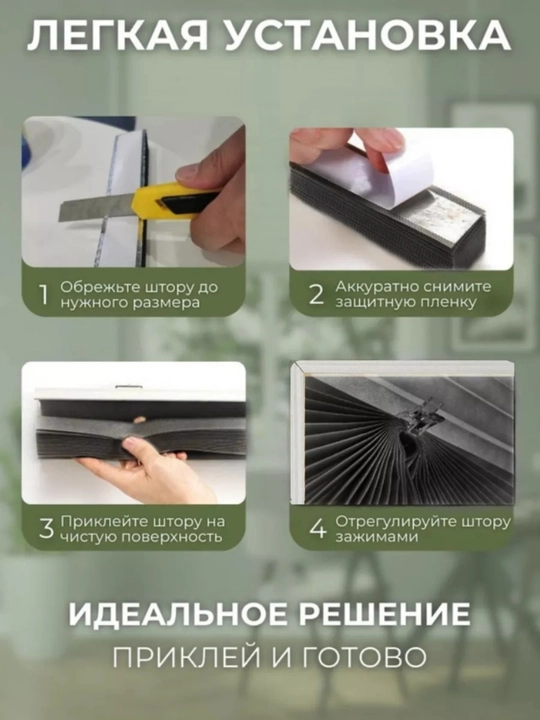 ЛЕГКАЯ УСТАНОВКА

1 Обрежьте штору до нужного размера

2 Аккуратно снимите защитную пленку

3 Приклейте штору на чистую поверхность

4 Отрегулируйте штору зажимами

ИДЕАЛЬНОЕ РЕШЕНИЕ

ПРИКЛЕЙ И ГОТОВО