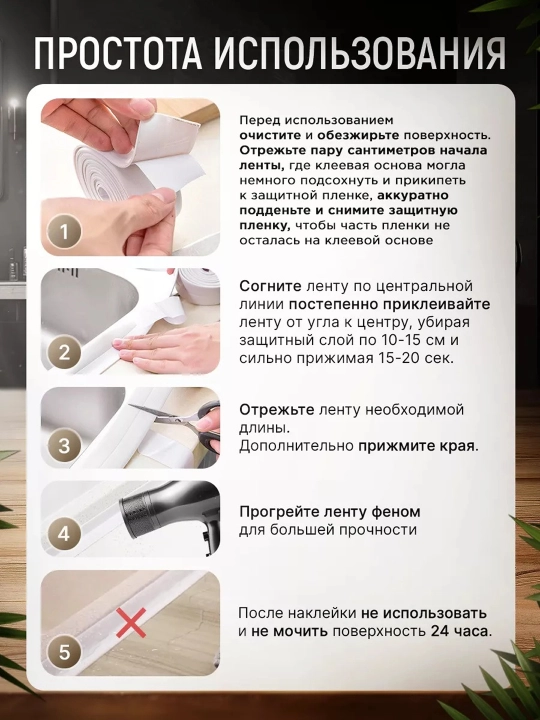 ПРОСТОТА ИСПОЛЬЗОВАНИЯ

1

Перед использованием очистите и обезжирьте поверхность. Отрежьте пару сантиметров начала ленты, где клеевая основа могла немного подсохнуть и прикипеть к защитной пленке, аккуратно подденьте и снимите защитную пленку, чтобы часть пленки не осталась на клеевой основе

2

Согните ленту по центральной линии постепенно приклеивайте ленту от угла к центру, убирая защитный слой по 10-15 см и сильно прижимая 15-20 сек.

3

Отрежьте ленту необходимой длины.
Дополнительно прижмите края.

4

Прогрейте ленту феном для большей прочности

5

После наклейки не использовать и не мочить поверхность 24 часа.