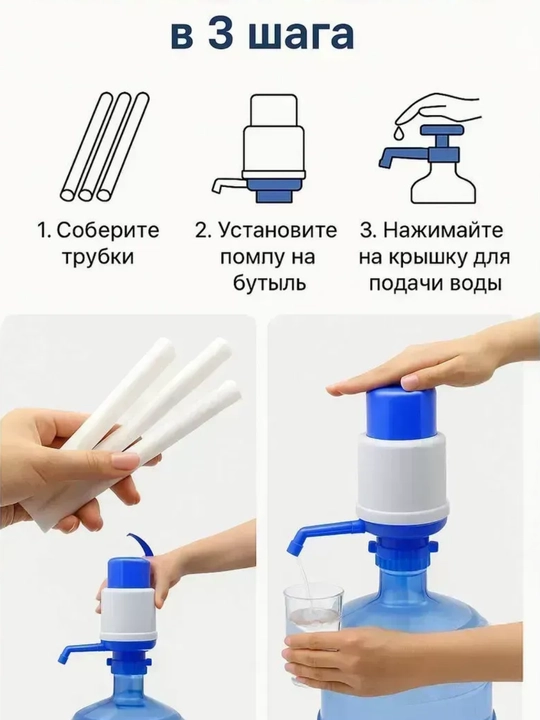 в 3 шага

1. Соберите трубки

2. Установите помпу на бутыль

3. Нажимайте на крышку для подачи воды