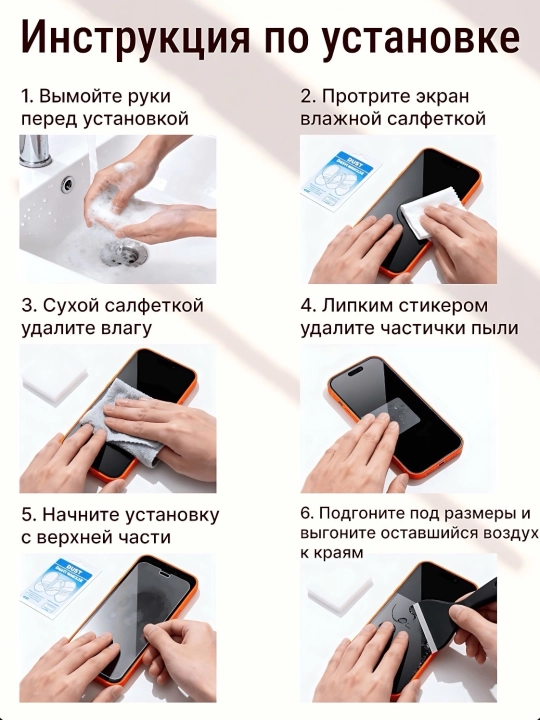 Инструкция по установке

1. Вымойте руки перед установкой

2. Протрите экран влажной салфеткой

3. Сухой салфеткой удалите влагу

4. Липким стикером удалите частички пыли

5. Начните установку с верхней части

6. Подгоните под размеры и выгоните оставшийся воздух к краям