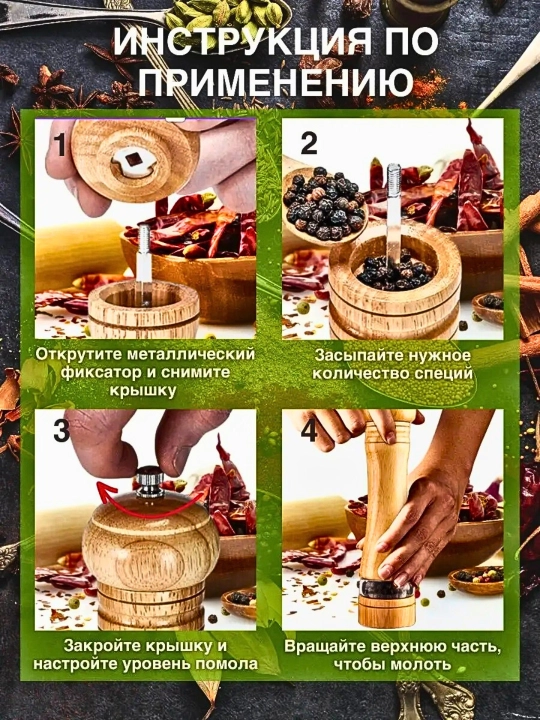 ИНСТРУКЦИЯ ПО ПРИМЕНЕНИЮ

1

Открутите металлический фиксатор и снимите крышку

2

Засыпайте нужное количество специй

3

Закройте крышку и настройте уровень помола

4

Вращайте верхнюю часть, чтобы молоть