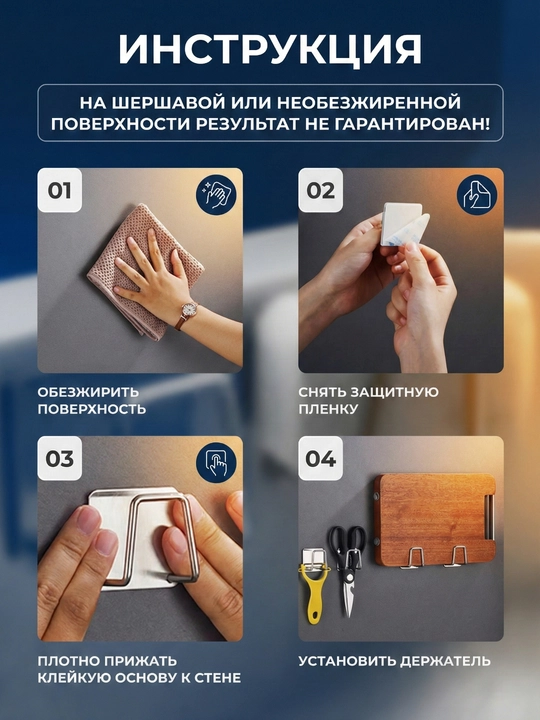 ИНСТРУКЦИЯ

НА ШЕРШАВОЙ ИЛИ НЕОБЕЗЖИРЕННОЙ ПОВЕРХНОСТИ РЕЗУЛЬТАТ НЕ ГАРАНТИРОВАН!

01

ОБЕЗЖИРИТЬ ПОВЕРХНОСТЬ

02

СНЯТЬ ЗАЩИТНУЮ ПЛЕНКУ

03

ПЛОТНО ПРИЖАТЬ КЛЕЙКУЮ ОСНОВУ К СТЕНЕ

04

УСТАНОВИТЬ ДЕРЖАТЕЛЬ