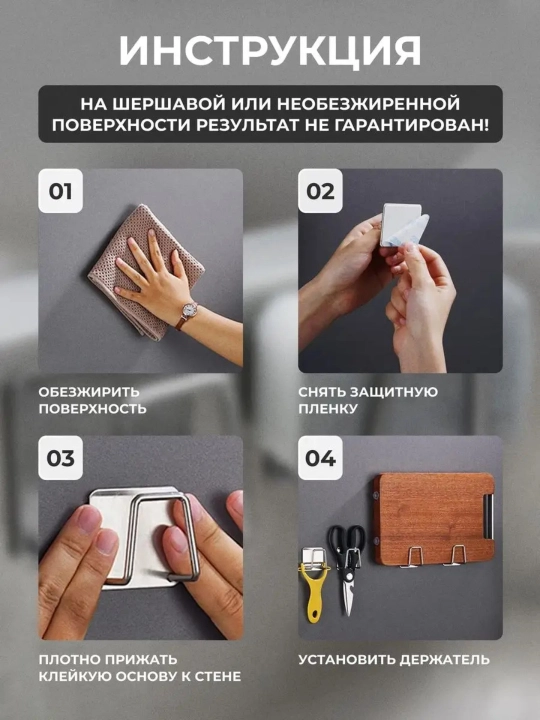 ИНСТРУКЦИЯ

НА ШЕРШАВОЙ ИЛИ НЕОБЕЗЖИРЕННОЙ ПОВЕРХНОСТИ РЕЗУЛЬТАТ НЕ ГАРАНТИРОВАН!

01

ОБЕЗЖИРИТЬ ПОВЕРХНОСТЬ

02

СНЯТЬ ЗАЩИТНУЮ ПЛЕНКУ

03

ПЛОТНО ПРИЖАТЬ КЛЕЙКУЮ ОСНОВУ К СТЕНЕ

04

УСТАНОВИТЬ ДЕРЖАТЕЛЬ