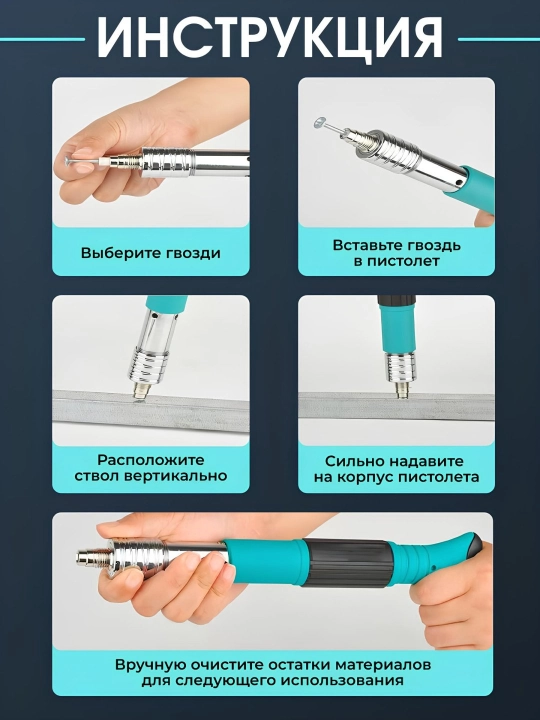 ИНСТРУКЦИЯ

Выберите гвозди

Вставьте гвоздь в пистолет

Расположите ствол вертикально

Сильно надавите на корпус пистолета

Вручную очистите остатки материалов для следующего использования