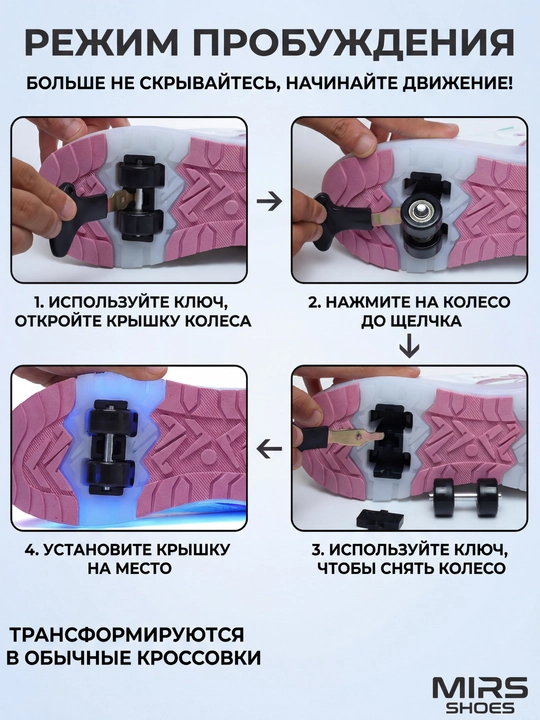 РЕЖИМ ПРОБУЖДЕНИЯ

БОЛЬШЕ НЕ СКРЫВАЙТЕСЬ, НАЧИНАЙТЕ ДВИЖЕНИЕ!

→

1. ИСПОЛЬЗУЙТЕ КЛЮЧ, ОТКРОЙТЕ КРЫШКУ КОЛЕСА

2. НАЖМИТЕ НА КОЛЕСО ДО ЩЕЛЧКА

↓

←

4. УСТАНОВИТЕ КРЫШКУ НА МЕСТО

3. ИСПОЛЬЗУЙТЕ КЛЮЧ, ЧТОБЫ СНЯТЬ КОЛЕСО

ТРАНСФОРМИРУЮТСЯ
В ОБЫЧНЫЕ КРОССОВКИ

MIRS
SHOES