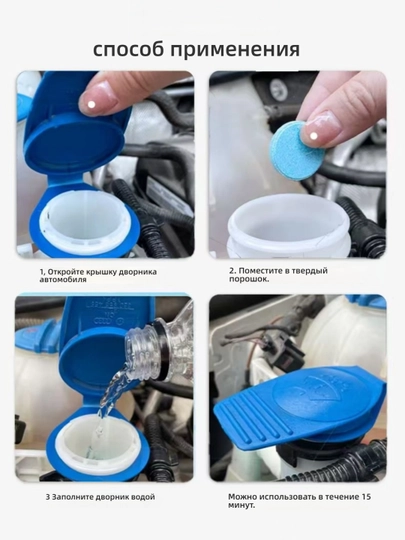 способ применения

1, Откройте крышку дворника автомобиля

2. Поместите в твердый порошок.

3 Заполните дворник водой

Можно использовать в течение 15 минут.