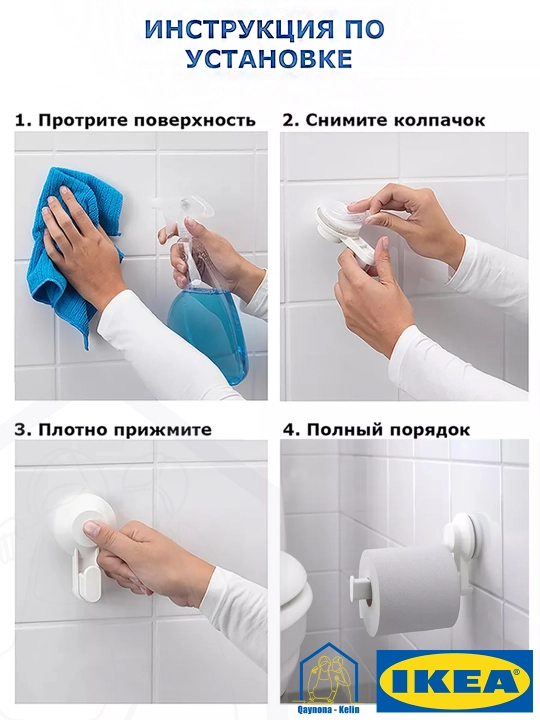 ИНСТРУКЦИЯ ПО УСТАНОВКЕ

1. Протрите поверхность

2. Снимите колпачок

3. Плотно прижмите

4. Полный порядок

Qaynona - Kelin

IKEA®