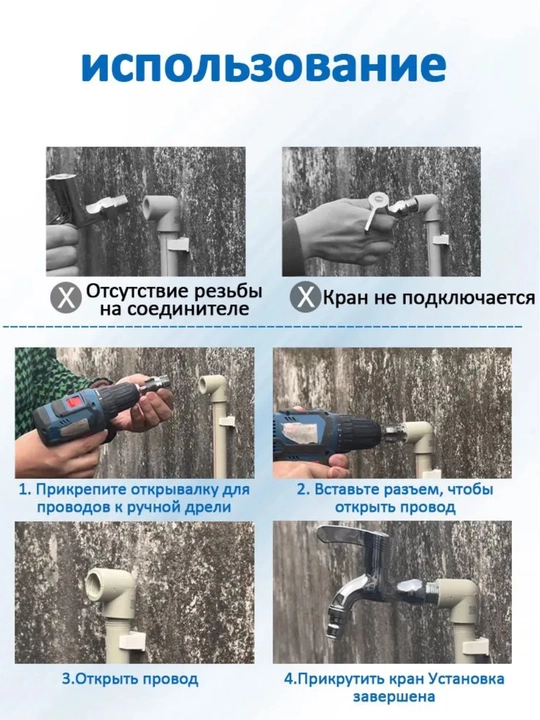 использование

X Отсутствие резьбы на соединителе

X Кран не подключается

1. Прикрепите открывалку для проводов к ручной дрели

2. Вставьте разъем, чтобы открыть провод

3.Открыть провод

4.Прикрутить кран Установка завершена