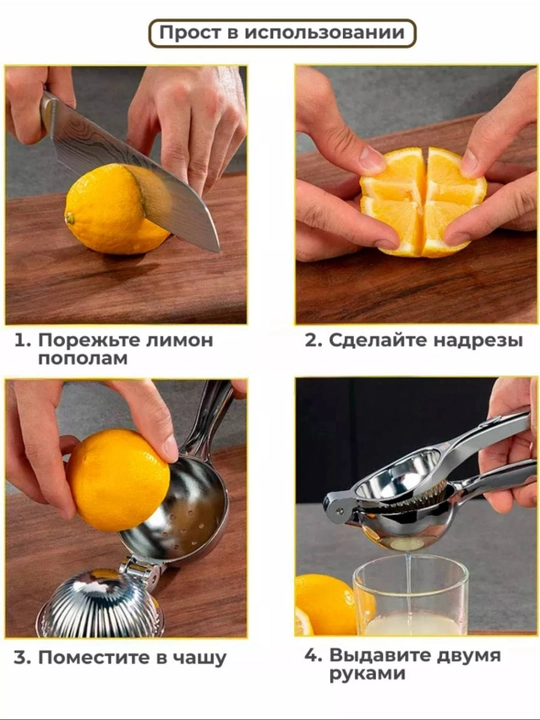 Прост в использовании

1. Порежьте лимон пополам

2. Сделайте надрезы

3. Поместите в чашу

4. Выдавите двумя руками