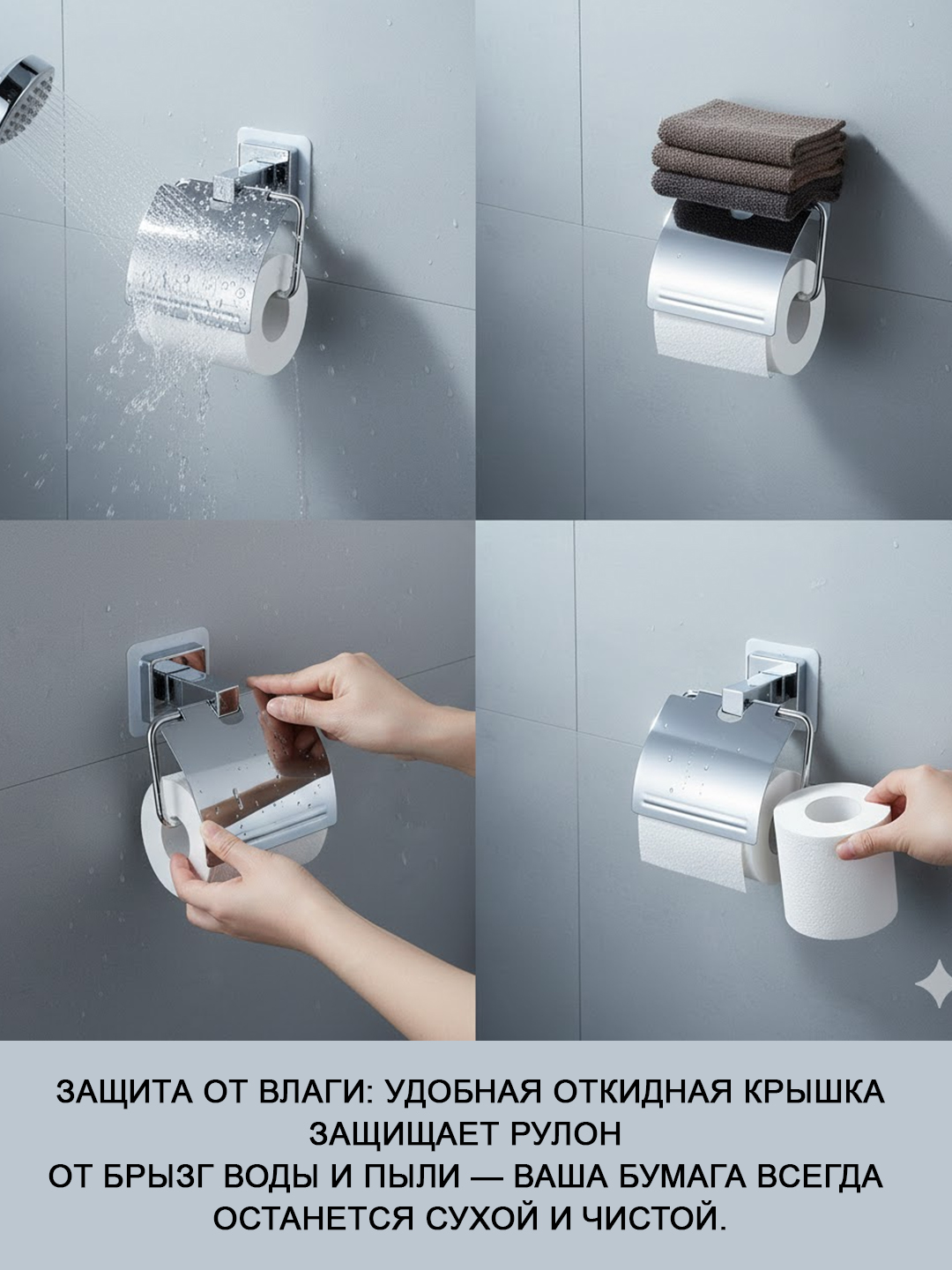 ЗАЩИТА ОТ ВЛАГИ: УДОБНАЯ ОТКИДНАЯ КРЫШКА ЗАЩИЩАЕТ РУЛОН
ОТ БРЫЗГ ВОДЫ И ПЫЛИ — ВАША БУМАГА ВСЕГДА ОСТАНЕТСЯ СУХОЙ И ЧИСТОЙ.