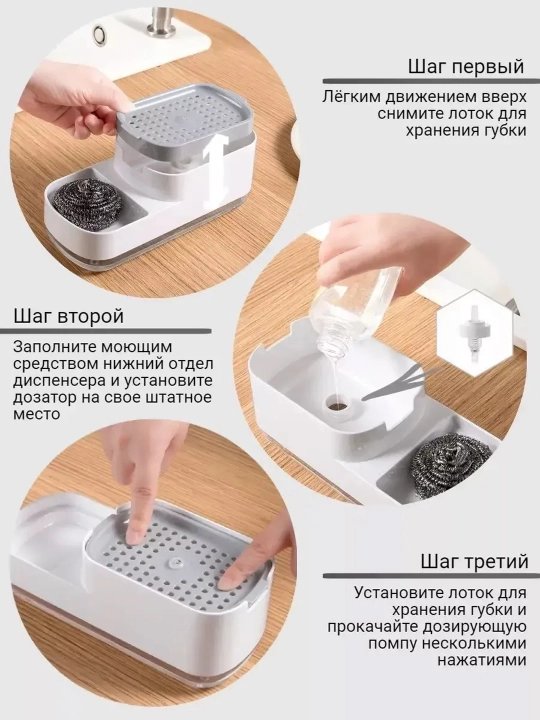 Шаг первый

Лёгким движением вверх снимите лоток для хранения губки

Шаг второй

Заполните моющим средством нижний отдел диспенсера и установите дозатор на свое штатное место

Шаг третий

Установите лоток для хранения губки и прокачайте дозирующую помпу несколькими нажатиями