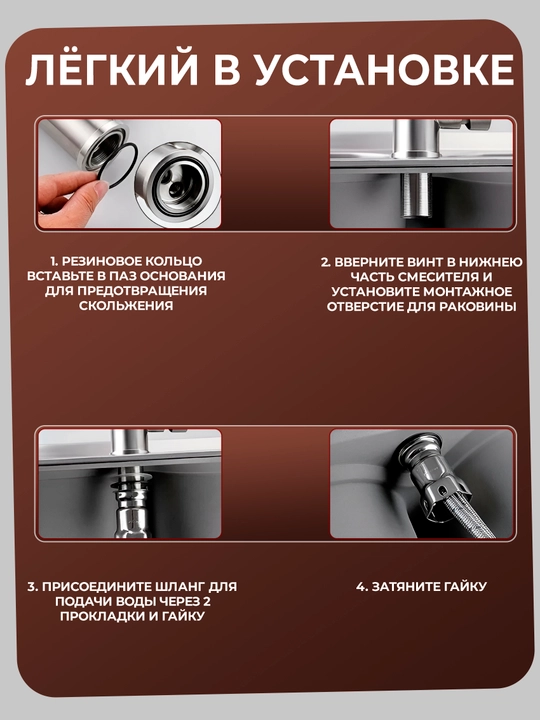 ЛЁГКИЙ В УСТАНОВКЕ

1. РЕЗИНОВОЕ КОЛЬЦО ВСТАВЬТЕ В ПАЗ ОСНОВАНИЯ ДЛЯ ПРЕДОТВРАЩЕНИЯ СКОЛЬЖЕНИЯ

2. ВВЕРНИТЕ ВИНТ В НИЖНЕЮ ЧАСТЬ СМЕСИТЕЛЯ И УСТАНОВИТЕ МОНТАЖНОЕ ОТВЕРСТИЕ ДЛЯ РАКОВИНЫ

3. ПРИСОЕДИНИТЕ ШЛАНГ ДЛЯ ПОДАЧИ ВОДЫ ЧЕРЕЗ 2 ПРОКЛАДКИ И ГАЙКУ

4. ЗАТЯНИТЕ ГАЙКУ